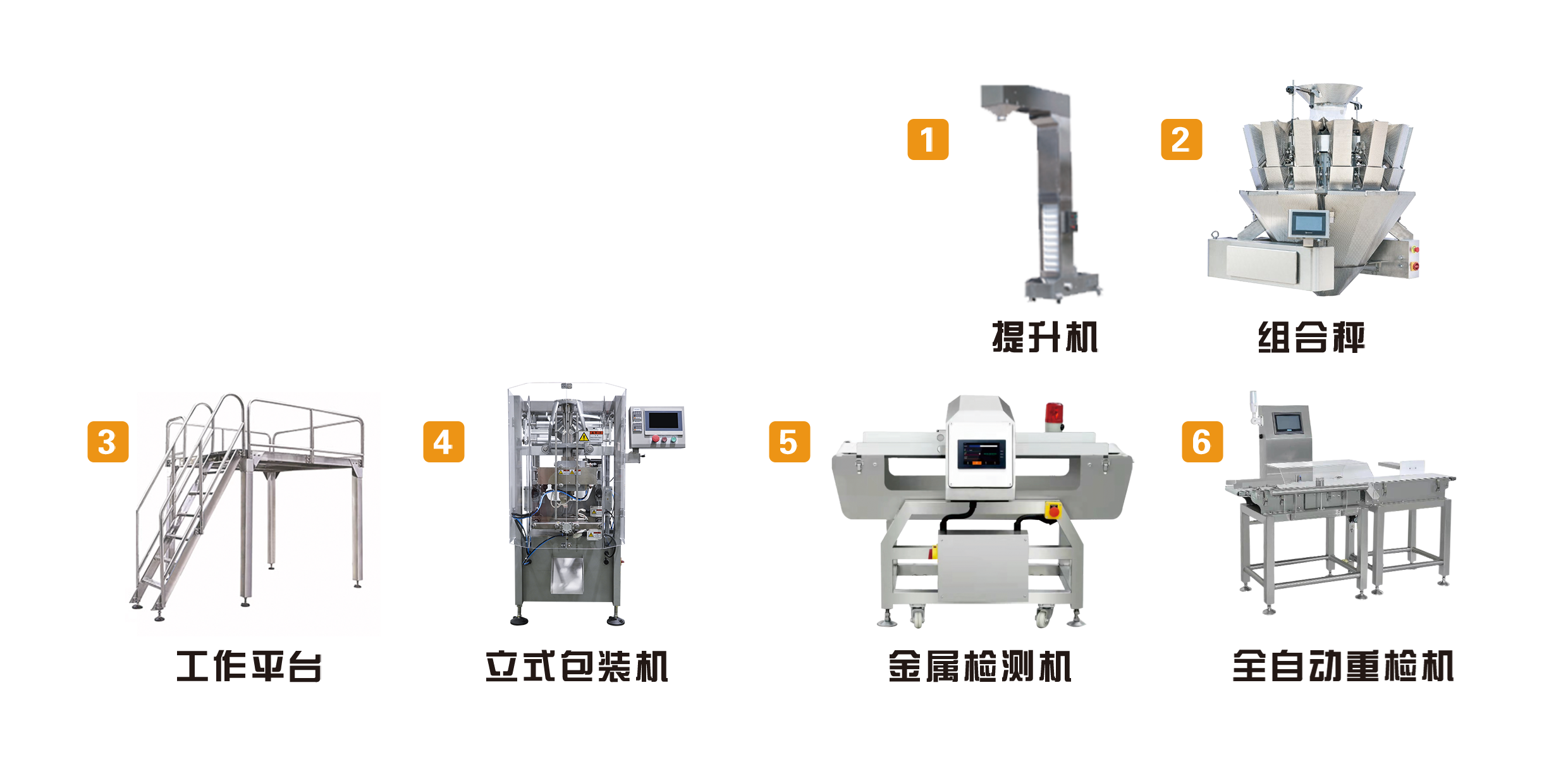 1

提升机

2

组合秤

3

工作平台

4

立式包装机

5

金属检测机

6

全自动重检机